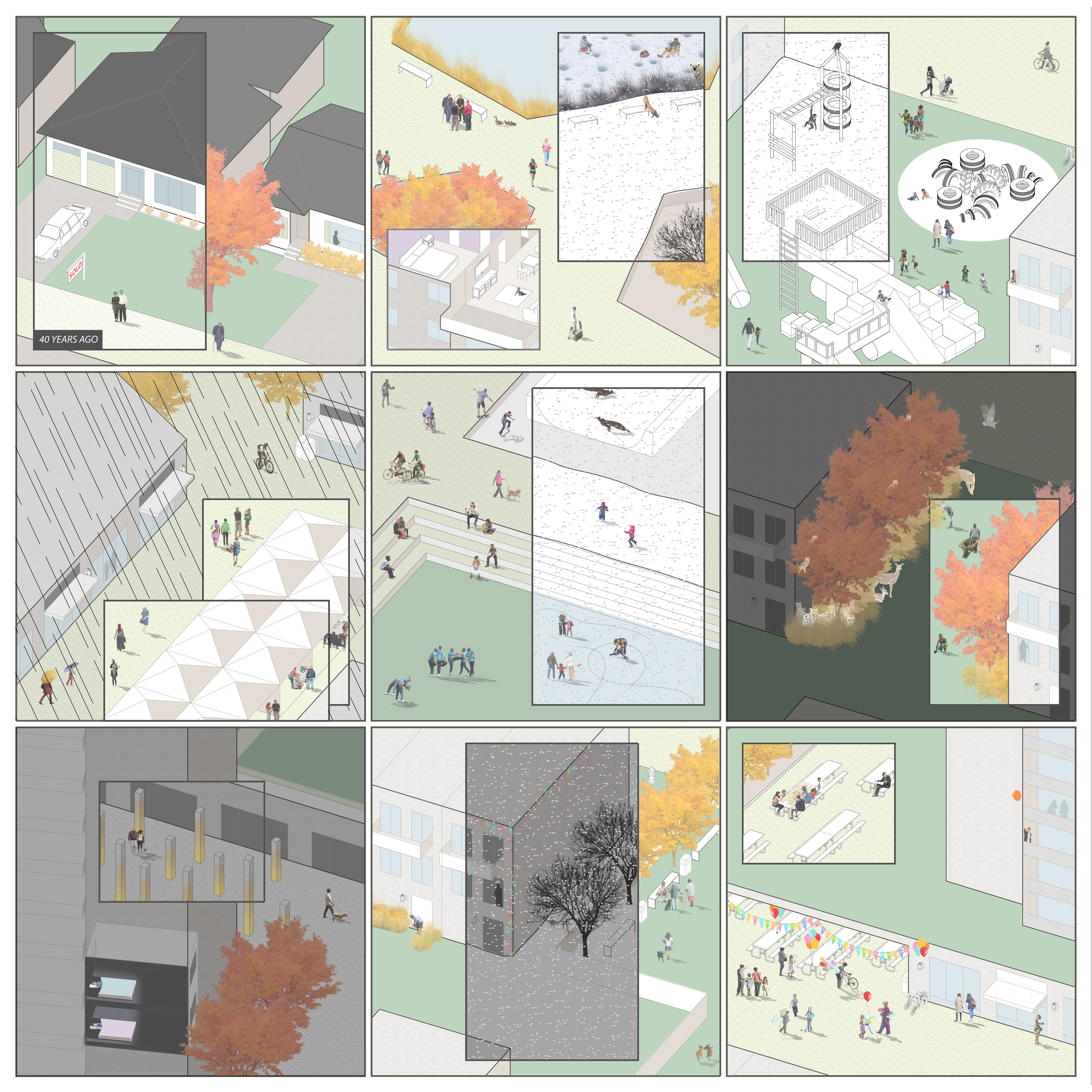 SOLD

40 YEARS AGO